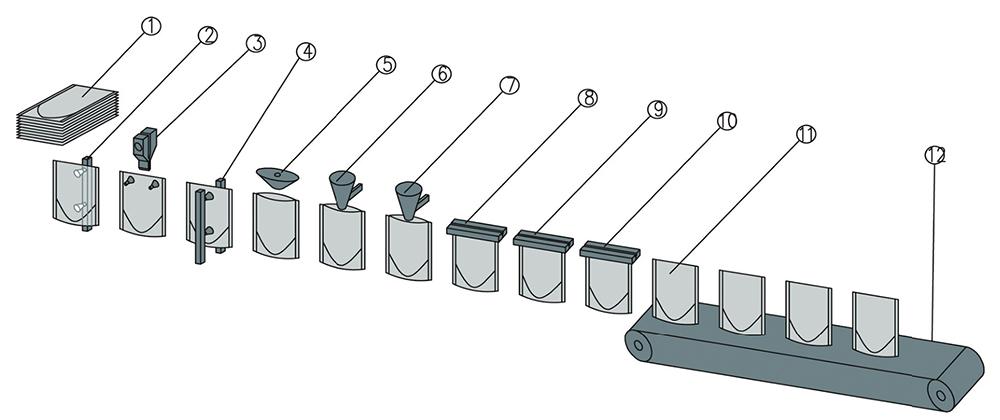 1
2
3
4
5
6
7
8
9
10
11
12